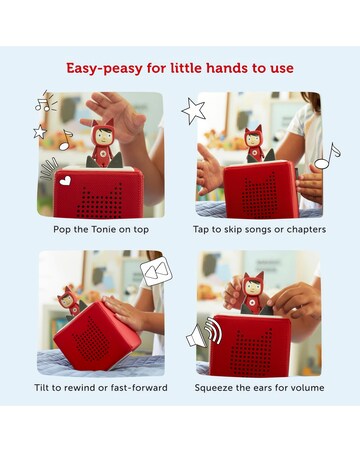 Easy-peasy for little hands to use

Pop the Tonie on top

Tap to skip songs or chapters

Tilt to rewind or fast-forward

Squeeze the ears for volume