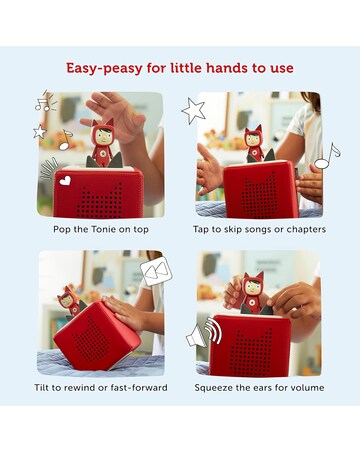 Easy-peasy for little hands to use

Pop the Tonie on top

Tap to skip songs or chapters

Tilt to rewind or fast-forward

Squeeze the ears for volume