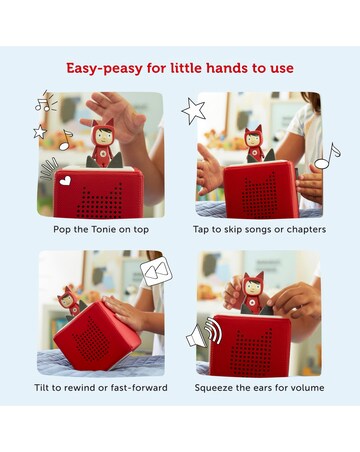 Easy-peasy for little hands to use

Pop the Tonie on top

Tap to skip songs or chapters

Tilt to rewind or fast-forward

Squeeze the ears for volume