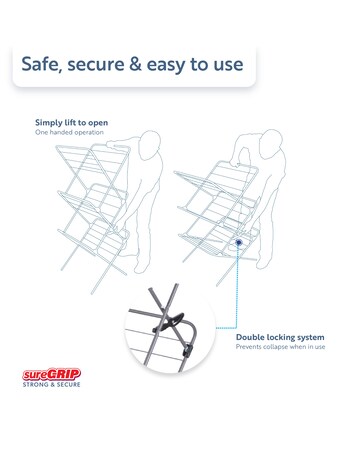 Safe, secure & easy to use

Simply lift to open
One handed operation

Double locking system
Prevents collapse when in use

sureGRIP
STRONG & SECURE