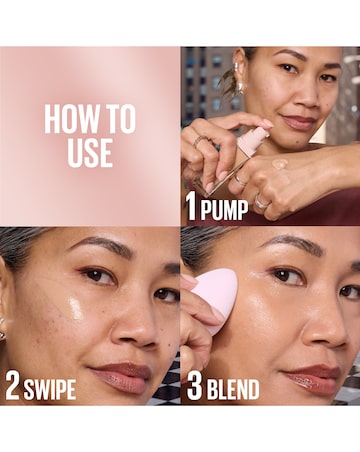 HOW TO USE

1 PUMP

2 SWIPE

3 BLEND