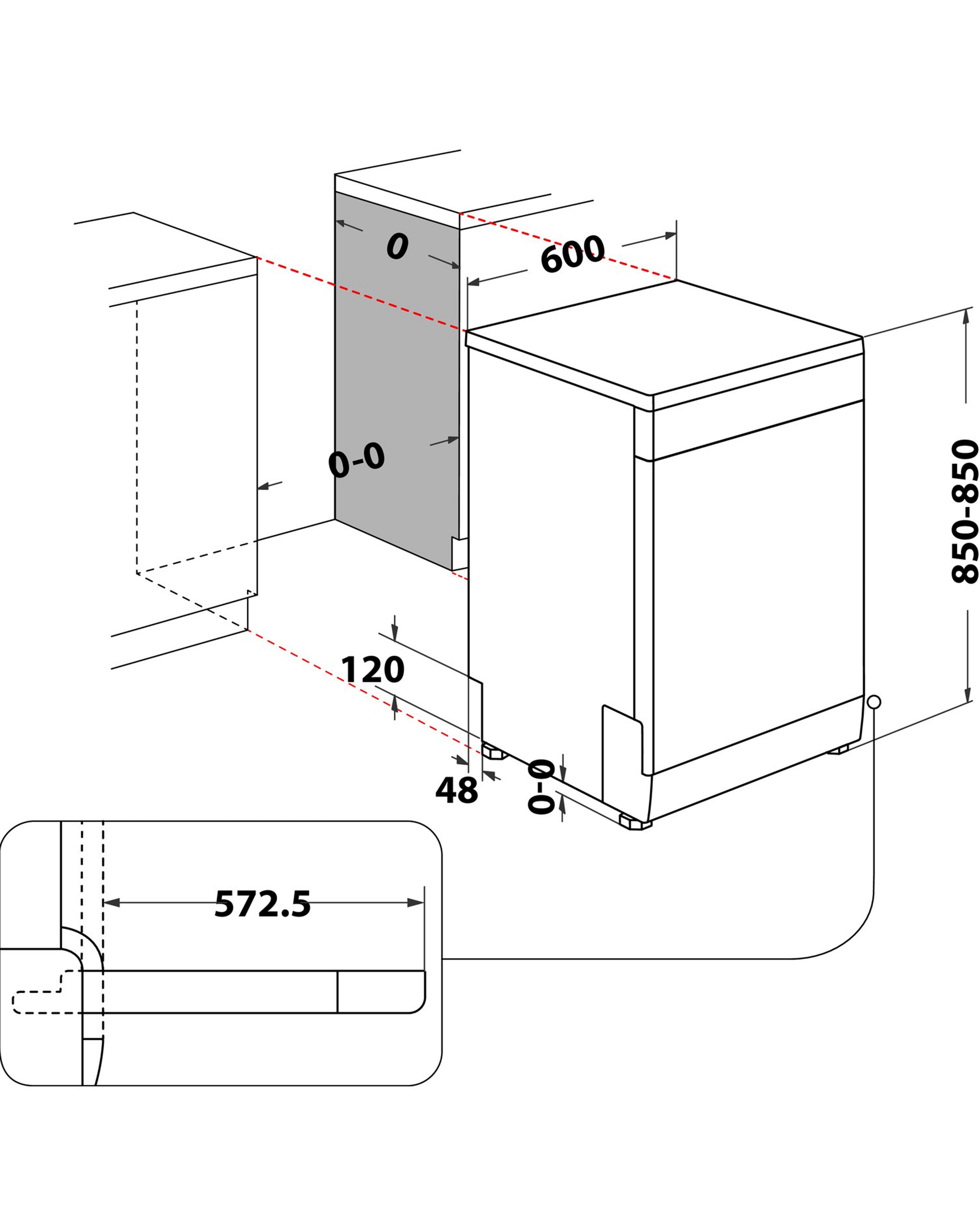 0
600
0-0
850-850
120
48
0-0
572.5